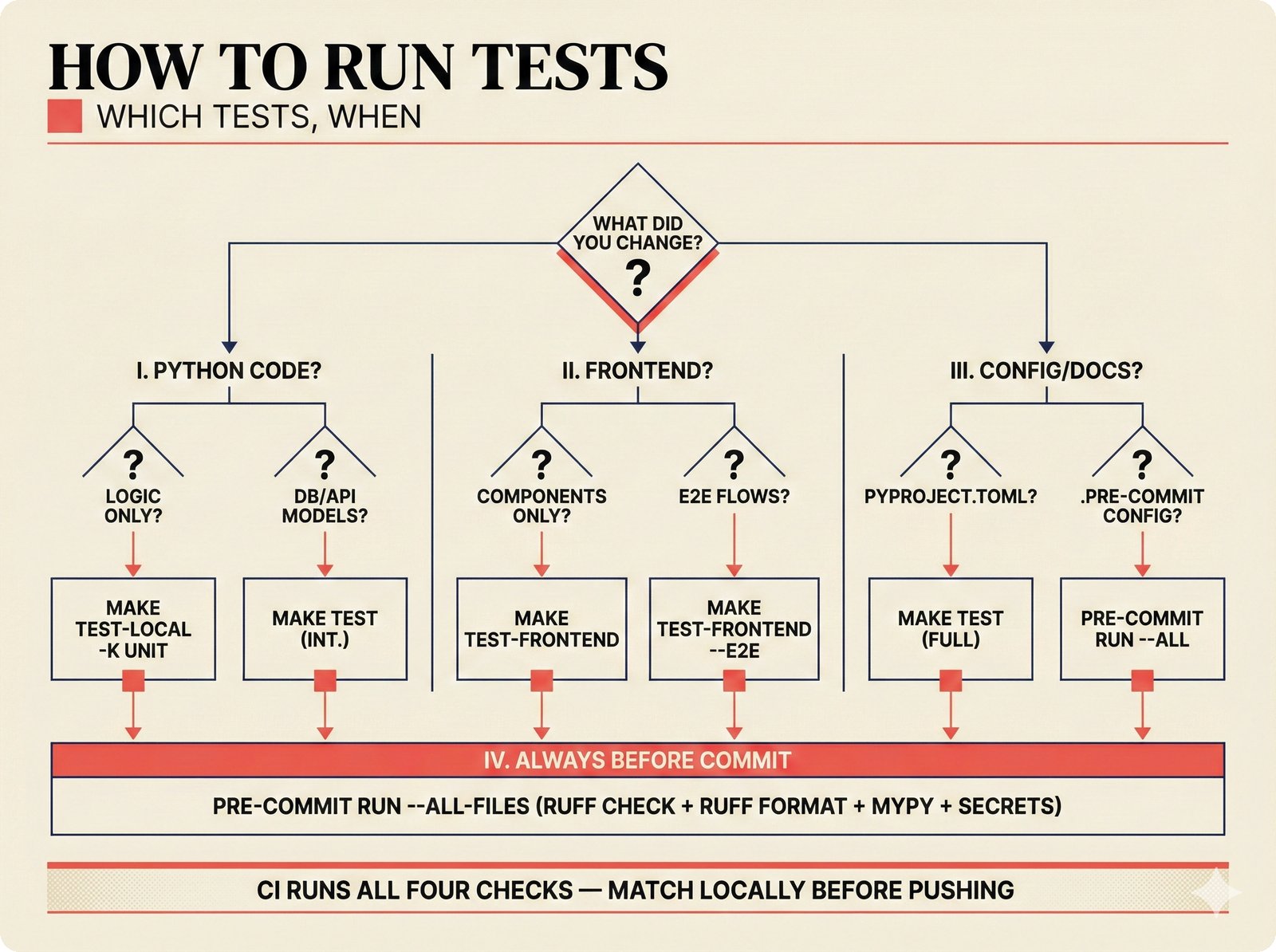 HOW TO RUN TESTS

WHICH TESTS, WHEN

WHAT DID YOU CHANGE?

?

I. PYTHON CODE?

?

LOGIC ONLY?

MAKE TEST-LOCAL -K UNIT

?

DB/API MODELS?

MAKE TEST (INT.)

II. FRONTEND?

?

COMPONENTS ONLY?

MAKE TEST-FRONTEND

?

E2E FLOWS?

MAKE TEST-FRONTEND --E2E

III. CONFIG/DOCS?

?

PYPROJECT.TOML?

MAKE TEST (FULL)

?

.PRE-COMMIT CONFIG?

PRE-COMMIT RUN --ALL

IV. ALWAYS BEFORE COMMIT

PRE-COMMIT RUN --ALL-FILES (RUFF CHECK + RUFF FORMAT + MYPY + SECRETS)

CI RUNS ALL FOUR CHECKS — MATCH LOCALLY BEFORE PUSHING